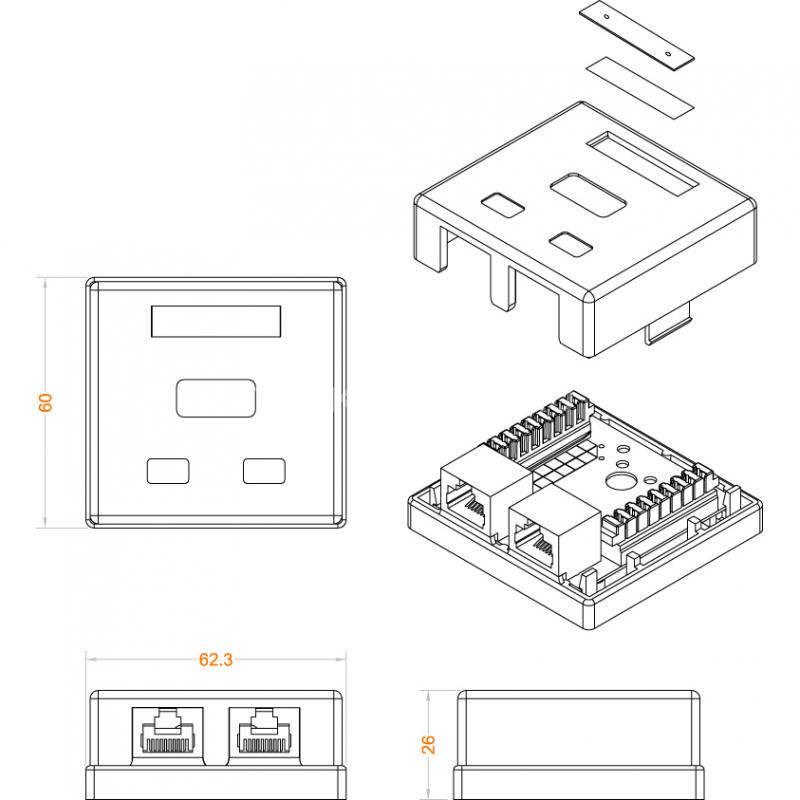 60

62.3

26