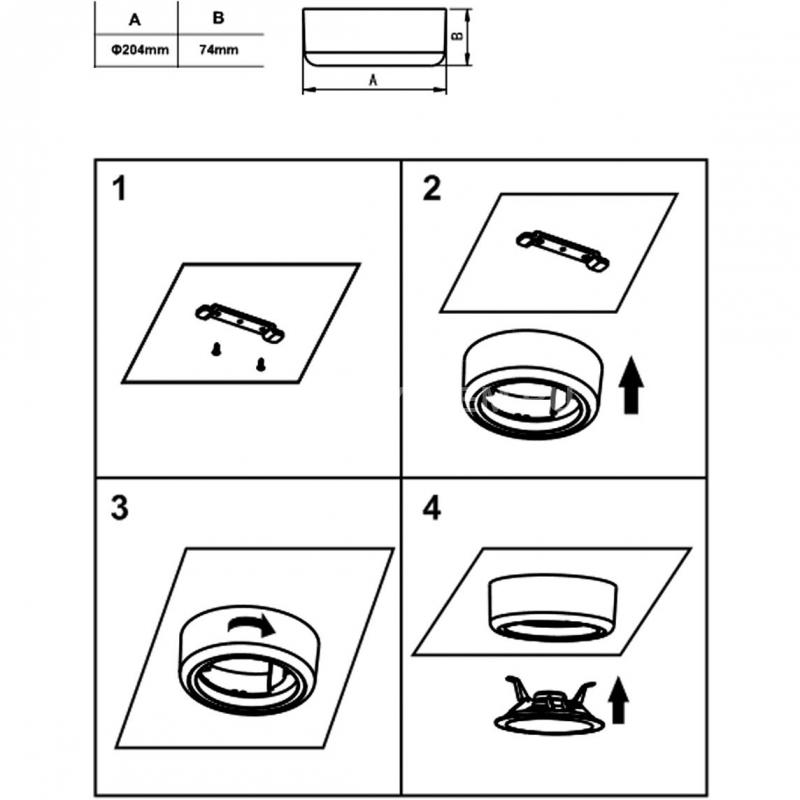 | A | B |
|---|---|
| Φ204mm | 74mm |

B
A

1
2
3
4